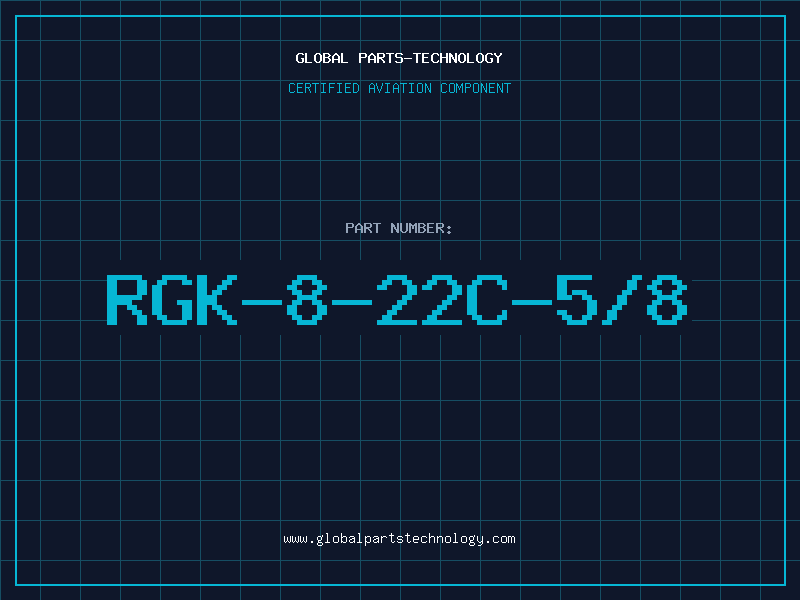 GLOBAL PARTS-TECHNOLOGY

CERTIFIED AVIATION COMPONENT

PART NUMBER:

RGK-8-22C-5/8

www.globalpartstechnology.com