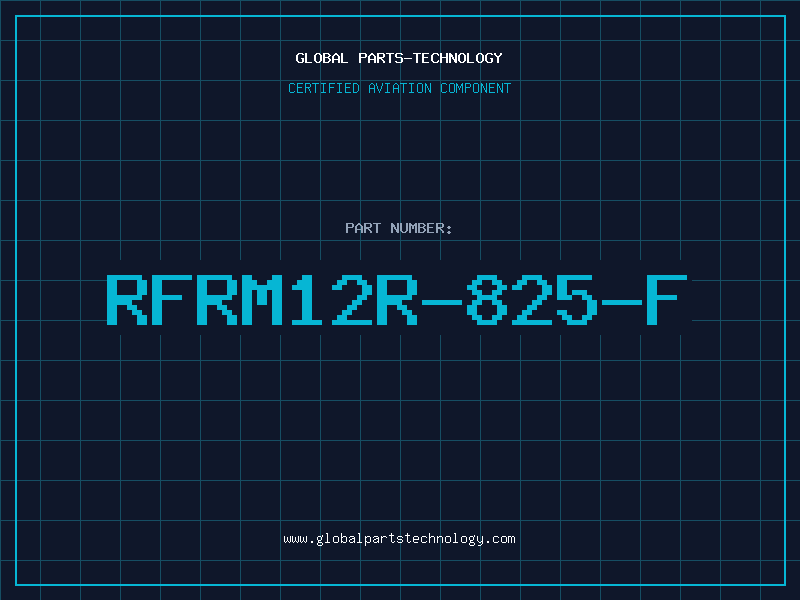 GLOBAL PARTS-TECHNOLOGY

CERTIFIED AVIATION COMPONENT

PART NUMBER:

RFRM12R-825-F

www.globalpartstechnology.com