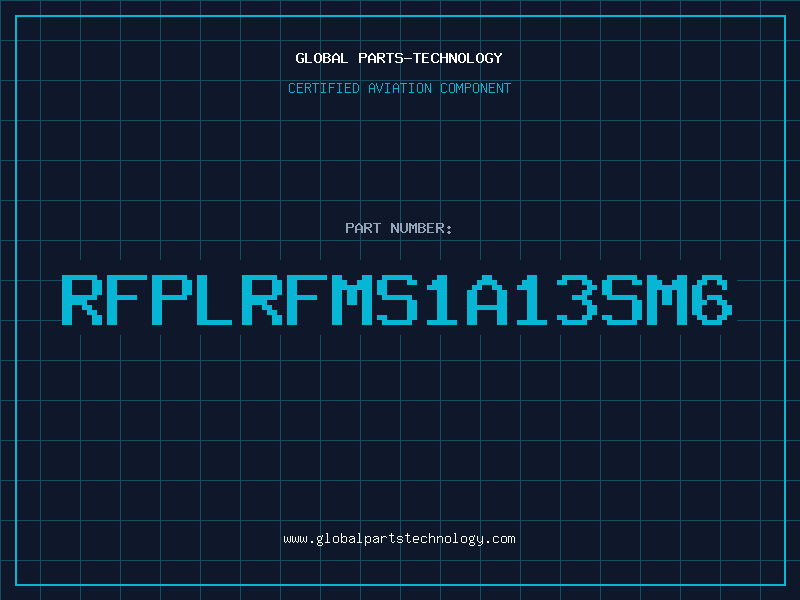 GLOBAL PARTS-TECHNOLOGY

CERTIFIED AVIATION COMPONENT

PART NUMBER:

RFPLRFMS1A13SM6

www.globalpartstechnology.com