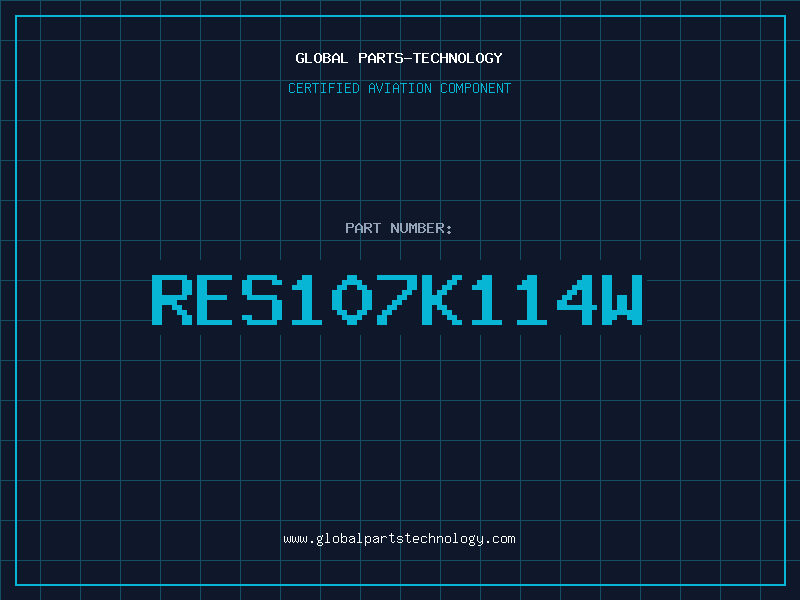 GLOBAL PARTS-TECHNOLOGY

CERTIFIED AVIATION COMPONENT

PART NUMBER:

RES107K114W

www.globalpartstechnology.com