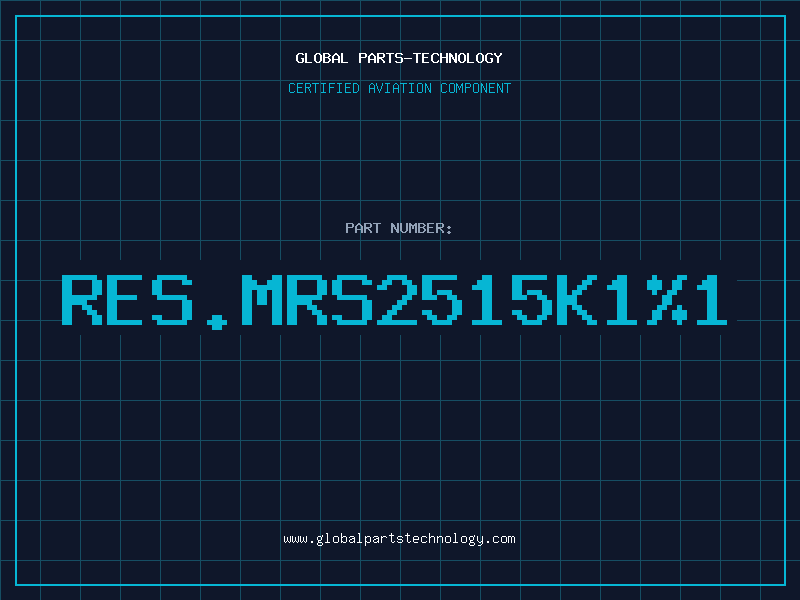 GLOBAL PARTS-TECHNOLOGY

CERTIFIED AVIATION COMPONENT

PART NUMBER:

RES.MRS2515K1%1

www.globalpartstechnology.com