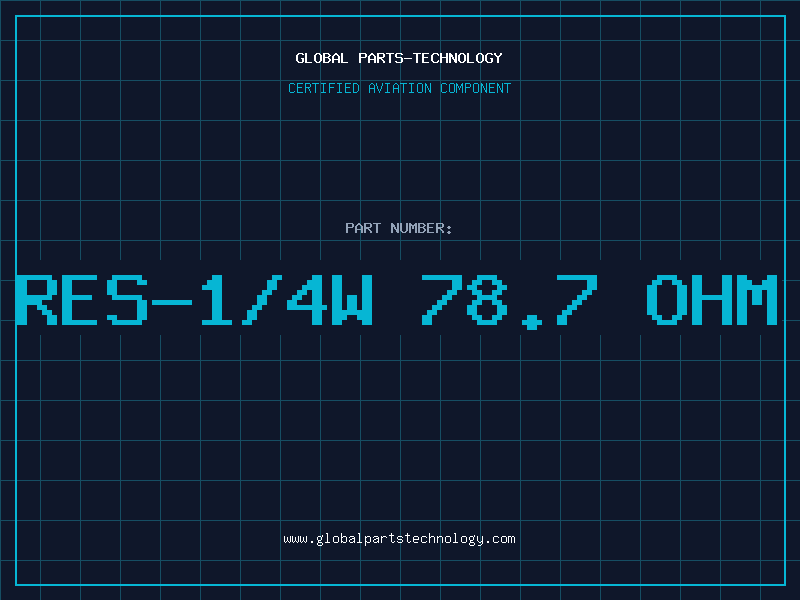 GLOBAL PARTS-TECHNOLOGY

CERTIFIED AVIATION COMPONENT

PART NUMBER:

RES-1/4W 78.7 OHM

www.globalpartstechnology.com