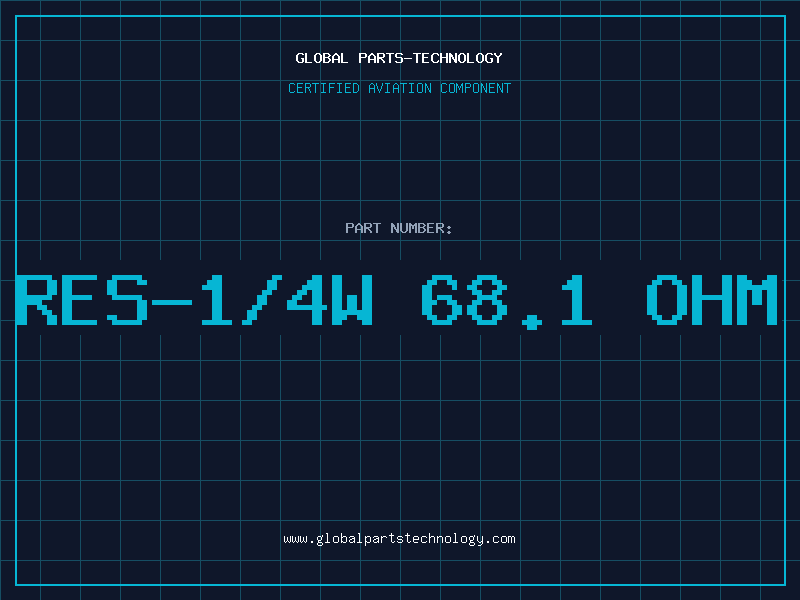 GLOBAL PARTS-TECHNOLOGY

CERTIFIED AVIATION COMPONENT

PART NUMBER:

RES-1/4W 68.1 OHM

www.globalpartstechnology.com