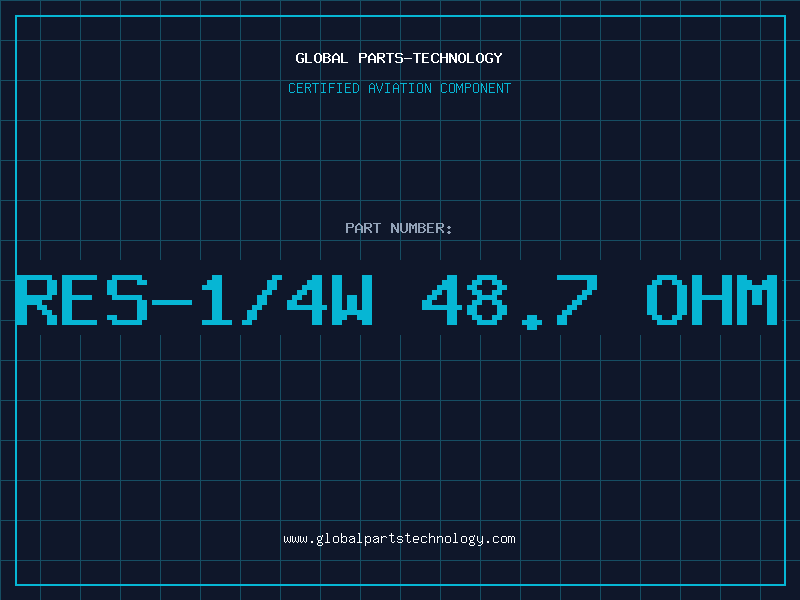 GLOBAL PARTS-TECHNOLOGY

CERTIFIED AVIATION COMPONENT

PART NUMBER:

RES-1/4W 48.7 OHM

www.globalpartstechnology.com