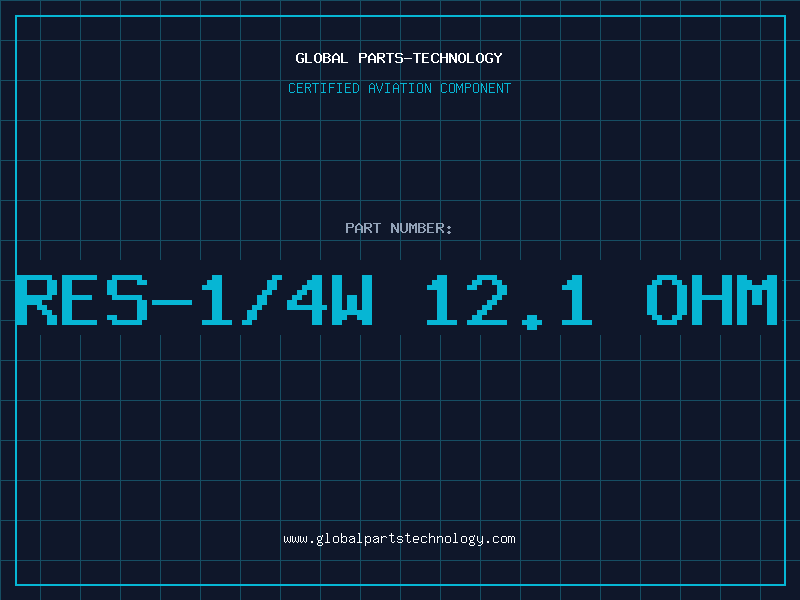 GLOBAL PARTS-TECHNOLOGY
CERTIFIED AVIATION COMPONENT

PART NUMBER:
RES-1/4W 12.1 OHM

www.globalpartstechnology.com