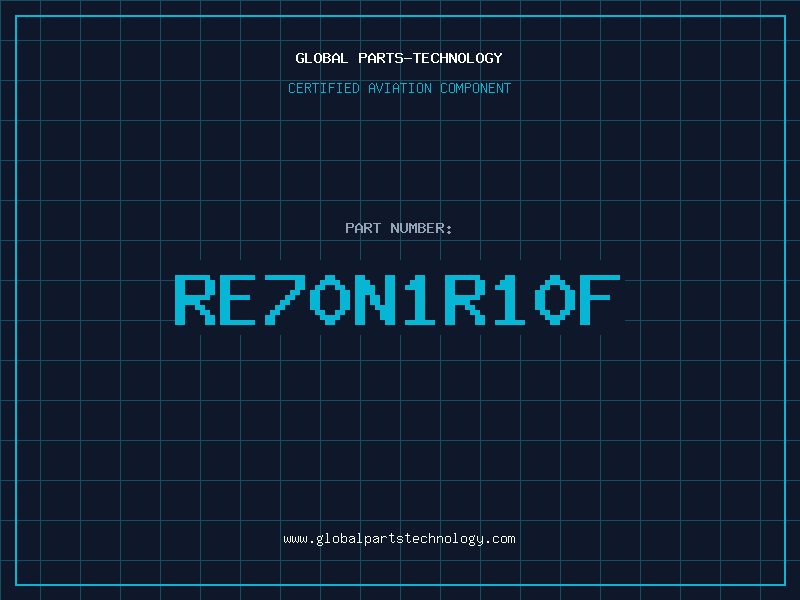 GLOBAL PARTS-TECHNOLOGY

CERTIFIED AVIATION COMPONENT

PART NUMBER:

RE70N1R10F

www.globalpartstechnology.com