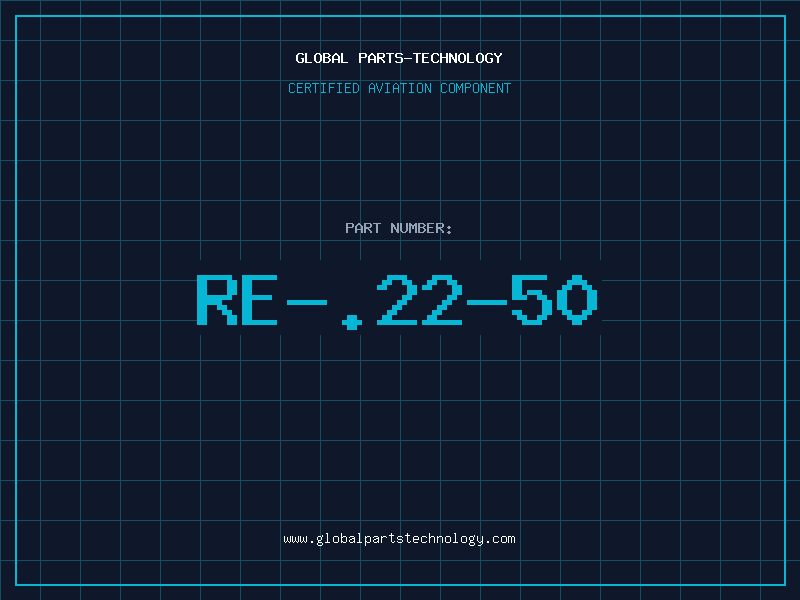 GLOBAL PARTS-TECHNOLOGY

CERTIFIED AVIATION COMPONENT

PART NUMBER:

RE-.22-50

www.globalpartstechnology.com