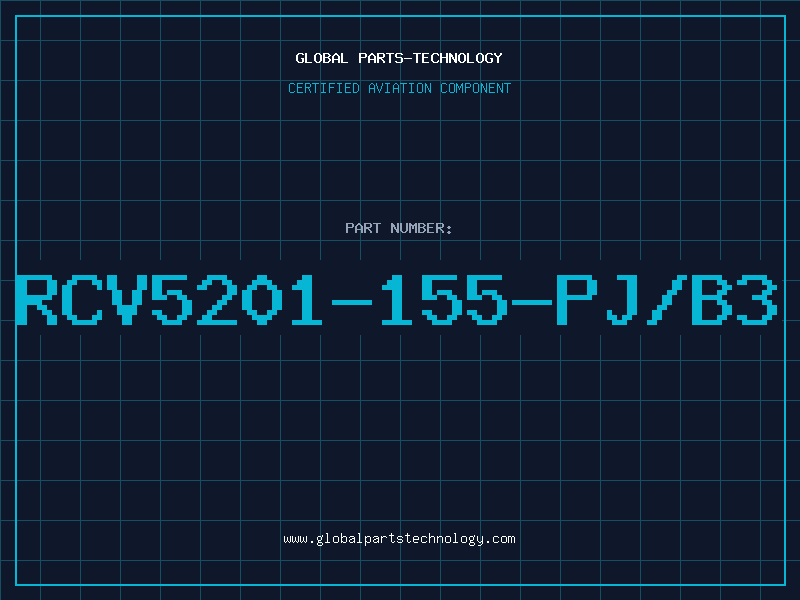 GLOBAL PARTS-TECHNOLOGY

CERTIFIED AVIATION COMPONENT

PART NUMBER:

RCV5201-155-PJ/B3

www.globalpartstechnology.com