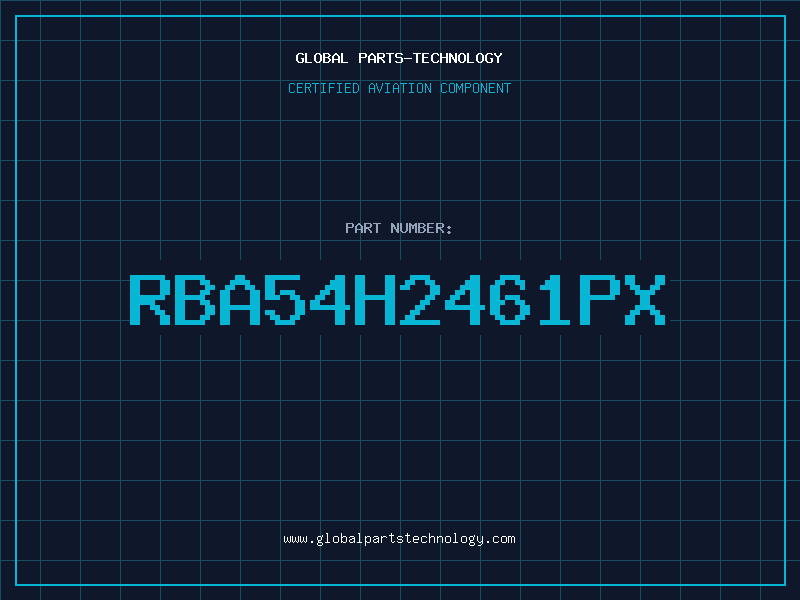 GLOBAL PARTS-TECHNOLOGY

CERTIFIED AVIATION COMPONENT

PART NUMBER:

RBA54H2461PX

www.globalpartstechnology.com