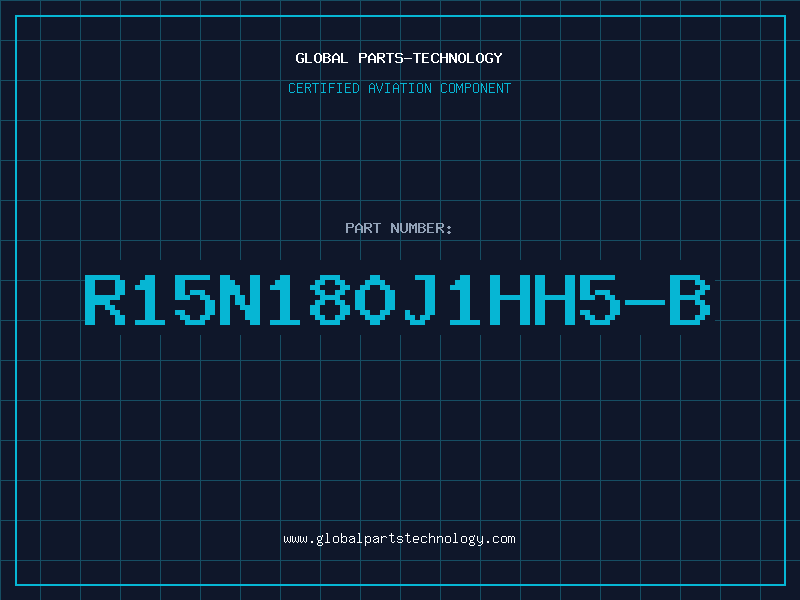 GLOBAL PARTS-TECHNOLOGY

CERTIFIED AVIATION COMPONENT

PART NUMBER:

R15N180J1HH5-B

www.globalpartstechnology.com