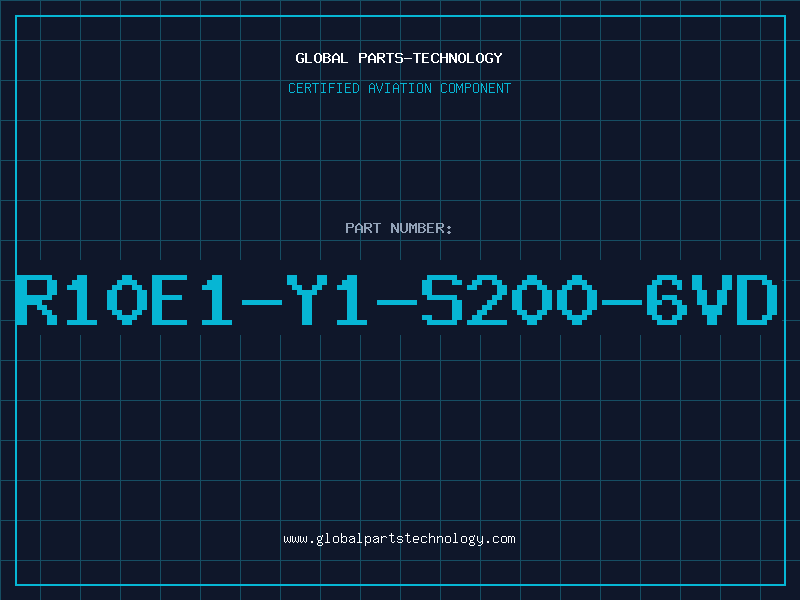 GLOBAL PARTS-TECHNOLOGY

CERTIFIED AVIATION COMPONENT

PART NUMBER:

R10E1-Y1-S200-6VD

www.globalpartstechnology.com