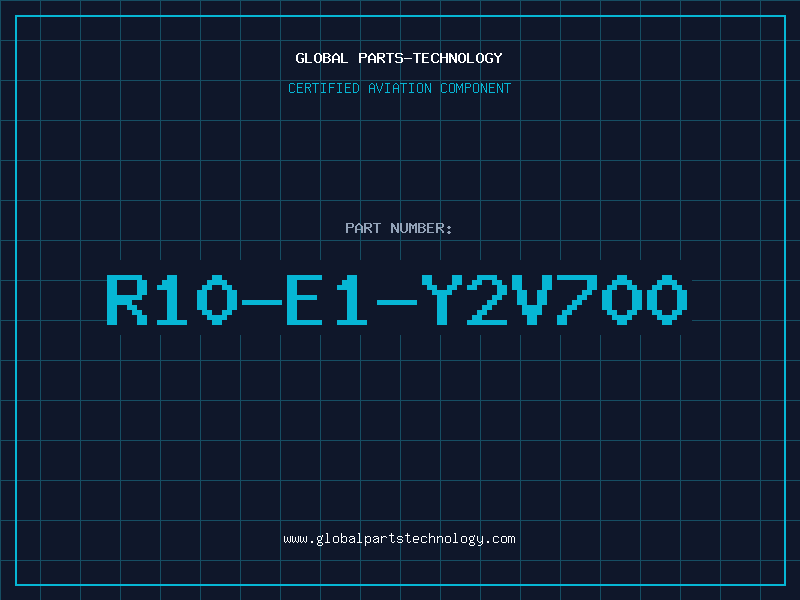 GLOBAL PARTS-TECHNOLOGY

CERTIFIED AVIATION COMPONENT

PART NUMBER:

R10-E1-Y2V700

www.globalpartstechnology.com