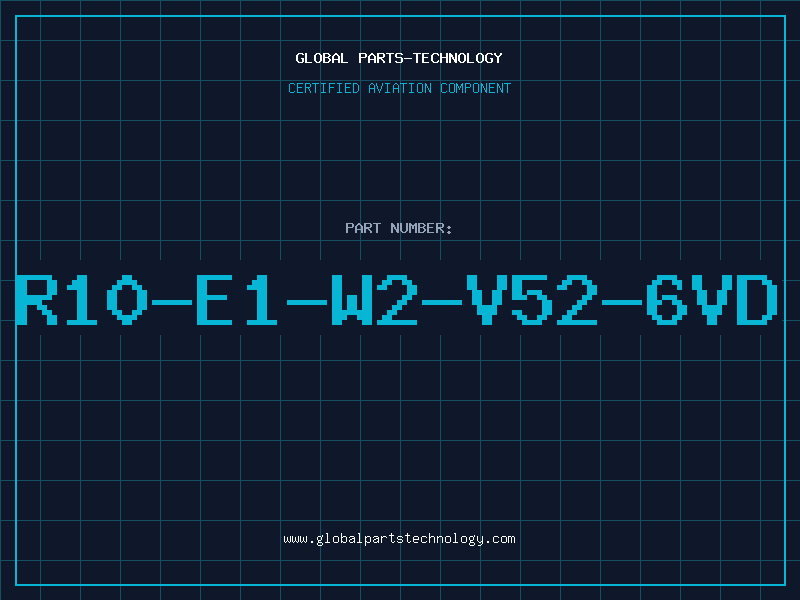 GLOBAL PARTS-TECHNOLOGY

CERTIFIED AVIATION COMPONENT

PART NUMBER:

R10-E1-W2-V52-6VD

www.globalpartstechnology.com