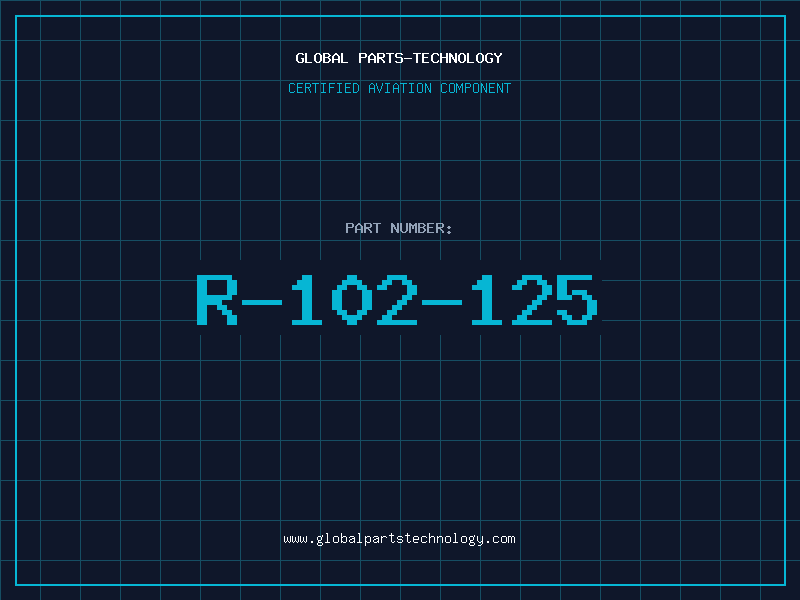 GLOBAL PARTS-TECHNOLOGY

CERTIFIED AVIATION COMPONENT

PART NUMBER:

R-102-125

www.globalpartstechnology.com