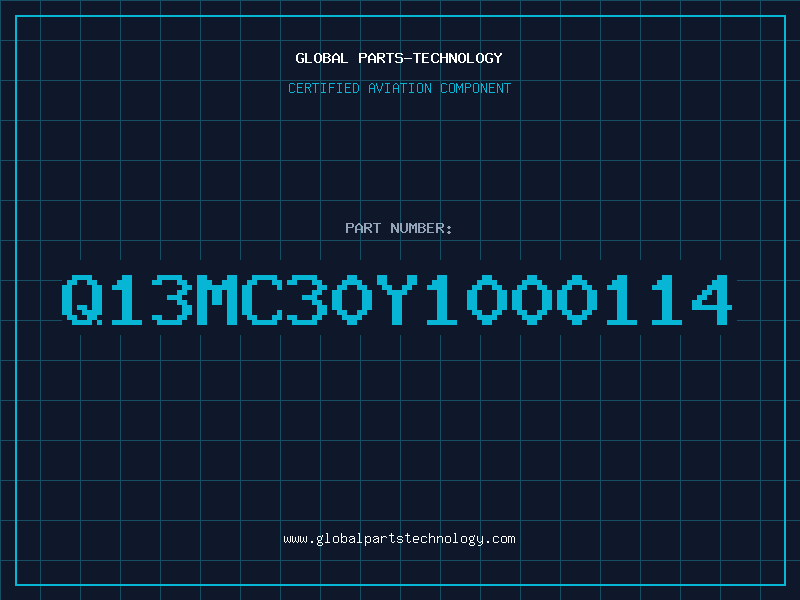 GLOBAL PARTS-TECHNOLOGY

CERTIFIED AVIATION COMPONENT

PART NUMBER:

Q13MC30Y1000114

www.globalpartstechnology.com