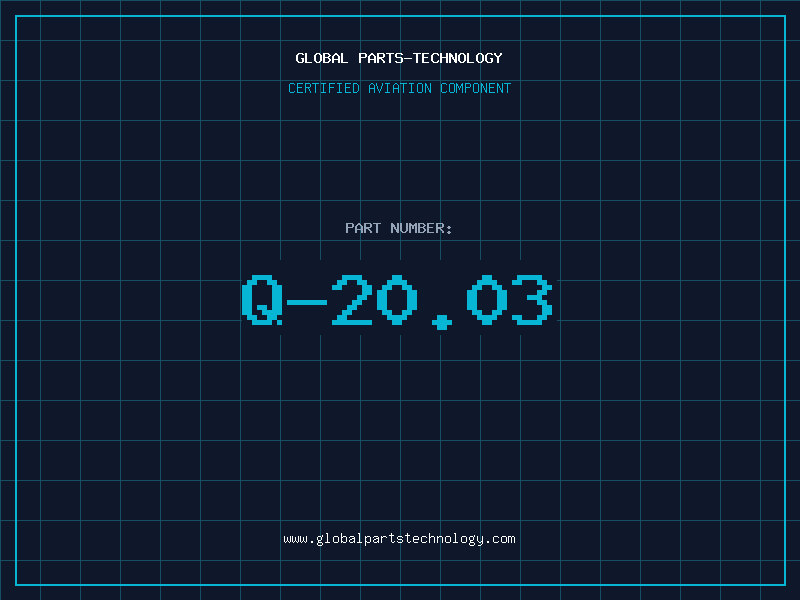 GLOBAL PARTS-TECHNOLOGY

CERTIFIED AVIATION COMPONENT

PART NUMBER:

Q-20.03

www.globalpartstechnology.com