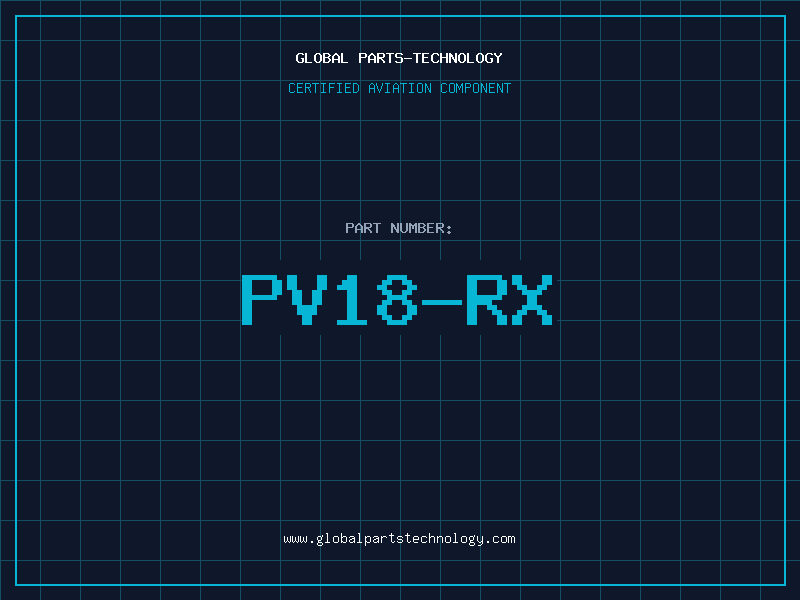 GLOBAL PARTS-TECHNOLOGY

CERTIFIED AVIATION COMPONENT

PART NUMBER:

PV18-RX

www.globalpartstechnology.com