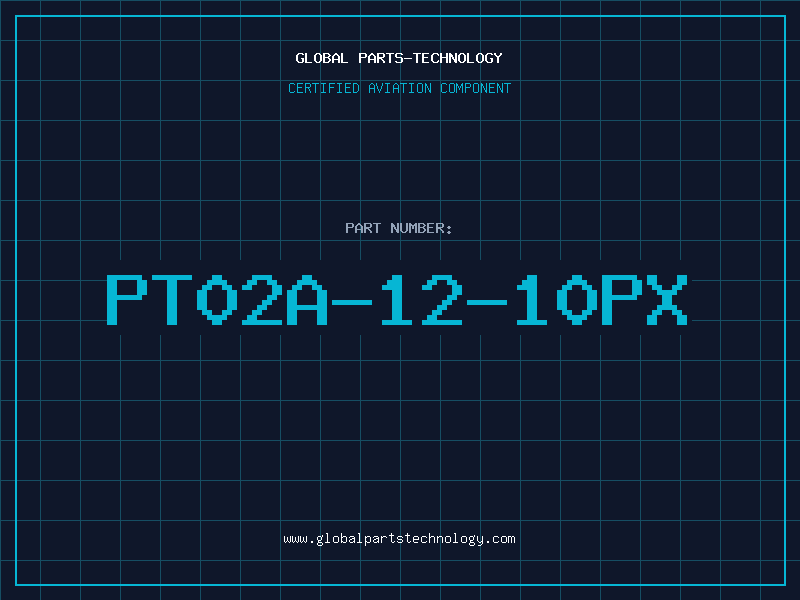 GLOBAL PARTS-TECHNOLOGY

CERTIFIED AVIATION COMPONENT

PART NUMBER:

PT02A-12-10PX

www.globalpartstechnology.com