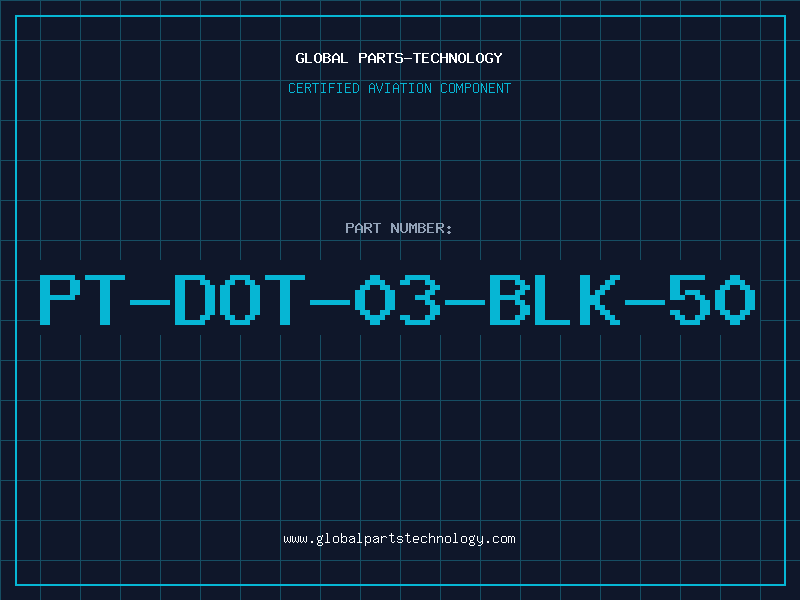 GLOBAL PARTS-TECHNOLOGY

CERTIFIED AVIATION COMPONENT

PART NUMBER:

PT-DOT-03-BLK-50

www.globalpartstechnology.com