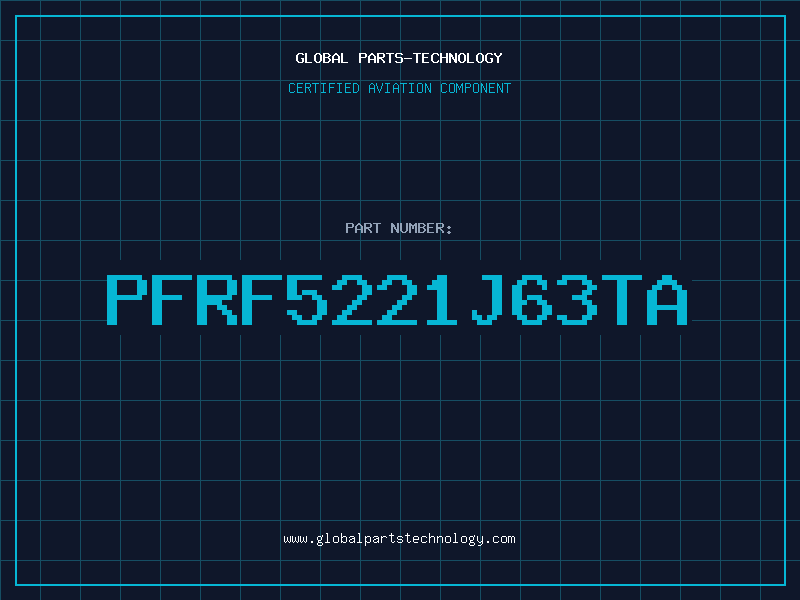 GLOBAL PARTS-TECHNOLOGY
CERTIFIED AVIATION COMPONENT

PART NUMBER:
PFRF5221J63TA

www.globalpartstechnology.com