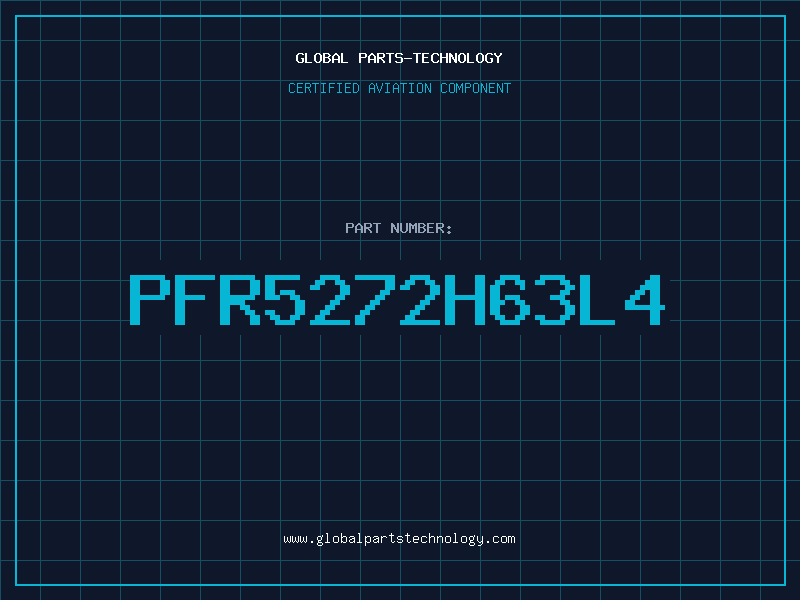 GLOBAL PARTS-TECHNOLOGY

CERTIFIED AVIATION COMPONENT

PART NUMBER:

PFR5272H63L4

www.globalpartstechnology.com