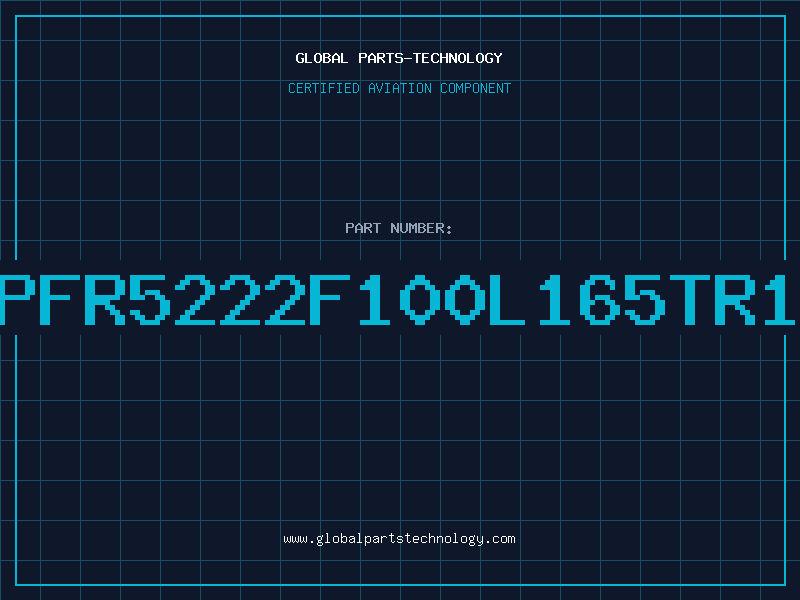 GLOBAL PARTS-TECHNOLOGY

CERTIFIED AVIATION COMPONENT

PART NUMBER:

PFR5222F100L165TR1

www.globalpartstechnology.com