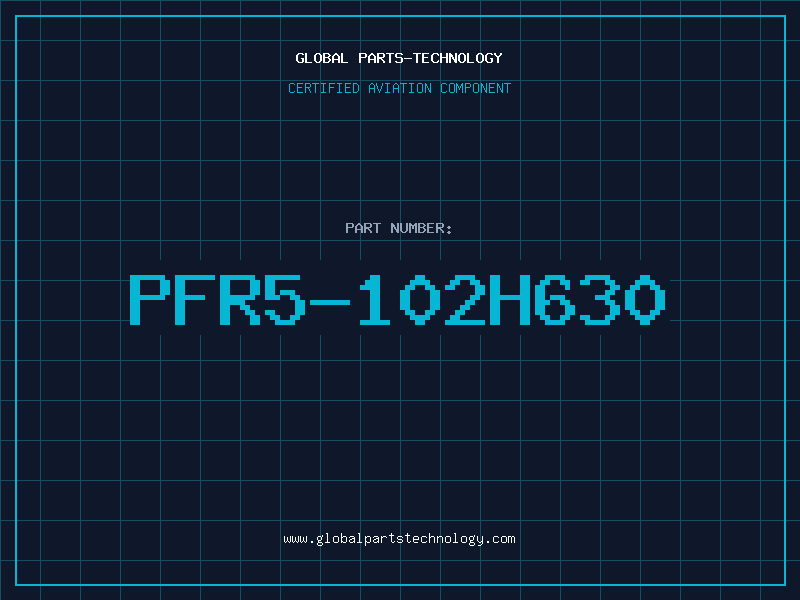 GLOBAL PARTS-TECHNOLOGY

CERTIFIED AVIATION COMPONENT

PART NUMBER:

PFR5-102H630

www.globalpartstechnology.com