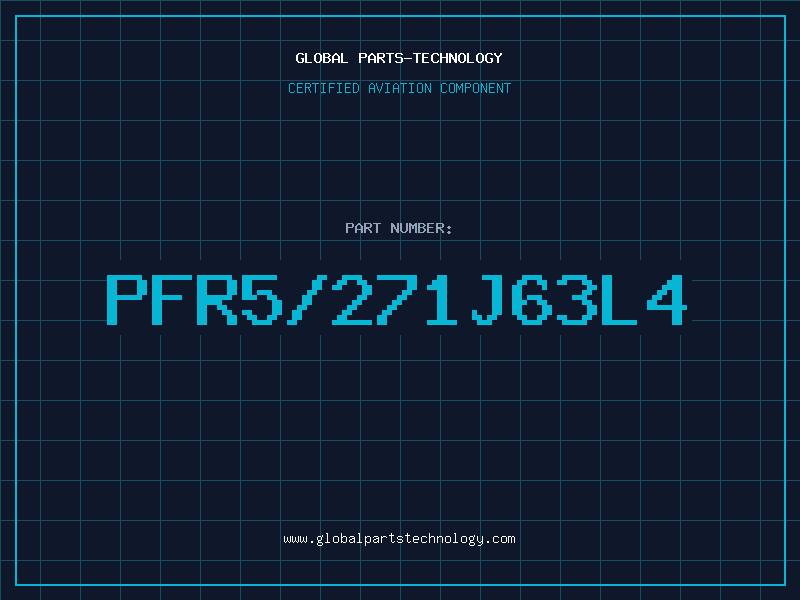 GLOBAL PARTS-TECHNOLOGY

CERTIFIED AVIATION COMPONENT

PART NUMBER:

PFR5/271J63L4

www.globalpartstechnology.com