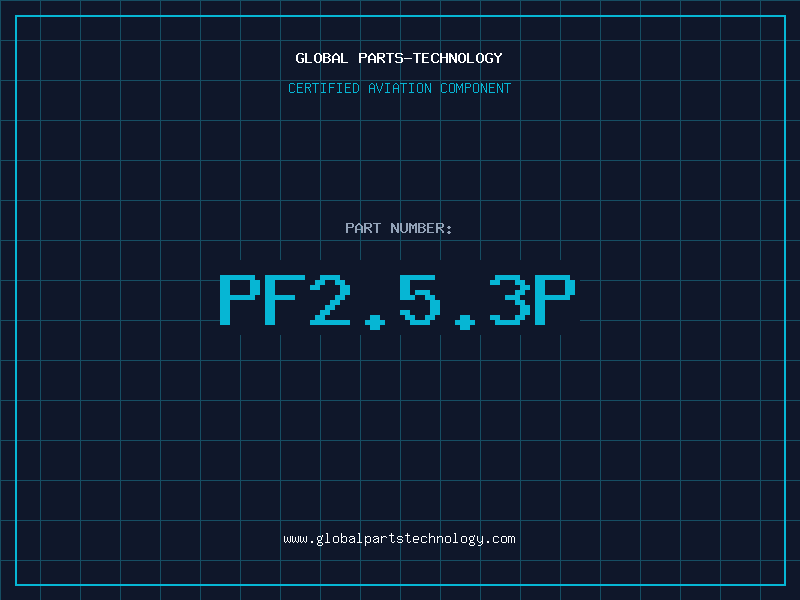 GLOBAL PARTS-TECHNOLOGY

CERTIFIED AVIATION COMPONENT

PART NUMBER:

PF2.5.3P

www.globalpartstechnology.com