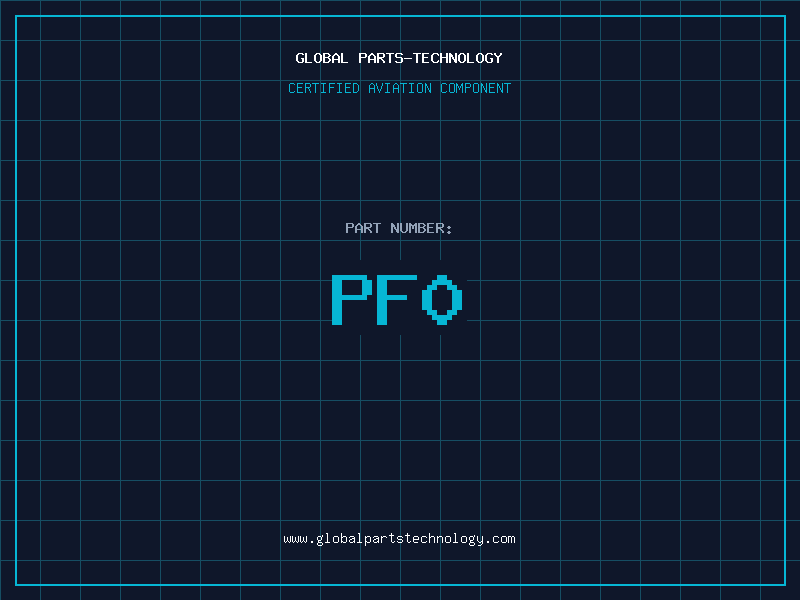 GLOBAL PARTS-TECHNOLOGY

CERTIFIED AVIATION COMPONENT

PART NUMBER:

PF0

www.globalpartstechnology.com