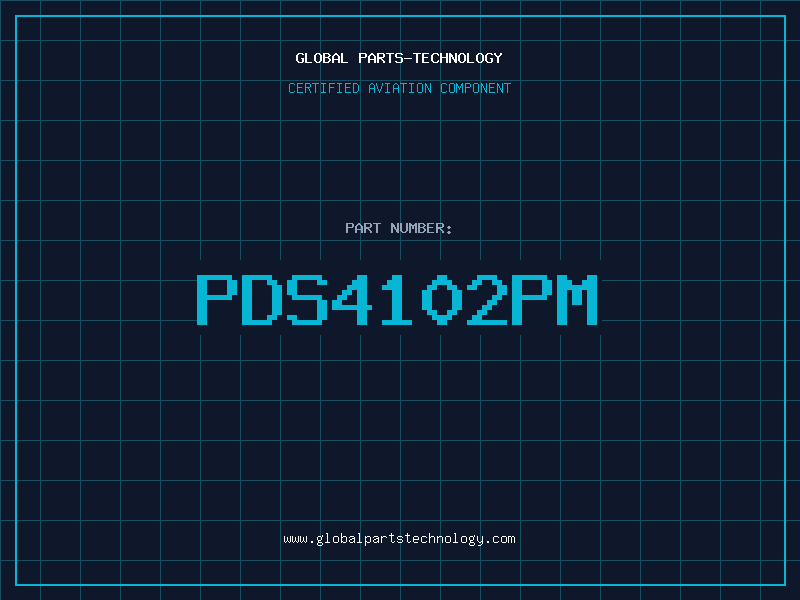 GLOBAL PARTS-TECHNOLOGY

CERTIFIED AVIATION COMPONENT

PART NUMBER:

PDS4102PM

www.globalpartstechnology.com