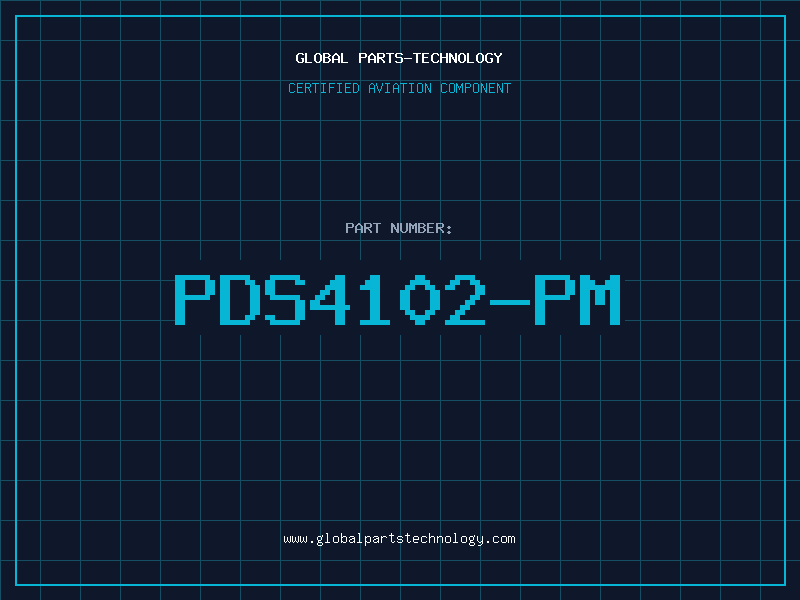 GLOBAL PARTS-TECHNOLOGY

CERTIFIED AVIATION COMPONENT

PART NUMBER:

PDS4102-PM

www.globalpartstechnology.com