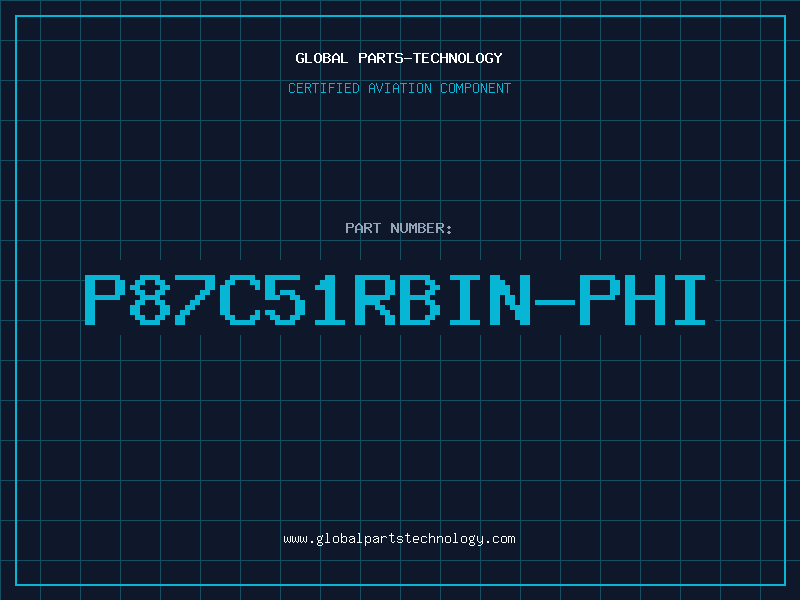 GLOBAL PARTS-TECHNOLOGY

CERTIFIED AVIATION COMPONENT

PART NUMBER:

P87C51RBIN-PHI

www.globalpartstechnology.com