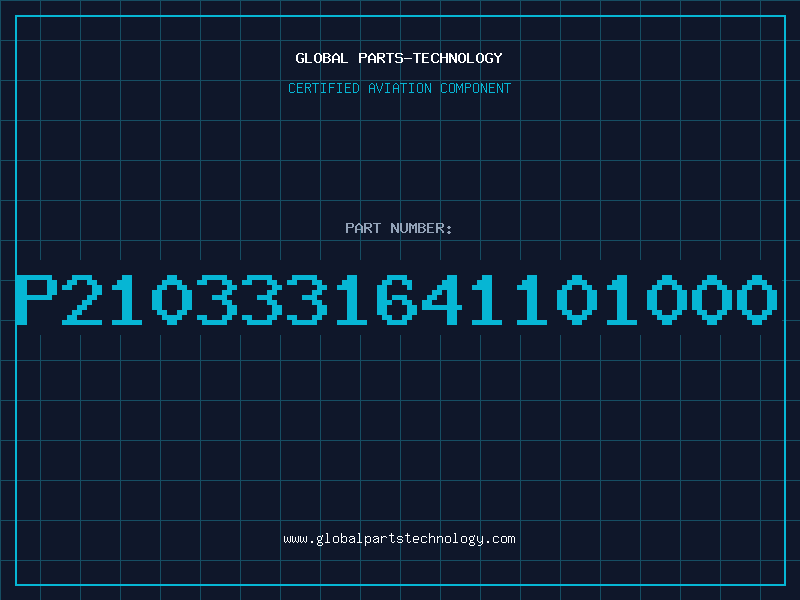 GLOBAL PARTS-TECHNOLOGY

CERTIFIED AVIATION COMPONENT

PART NUMBER:

P2103331641101000

www.globalpartstechnology.com