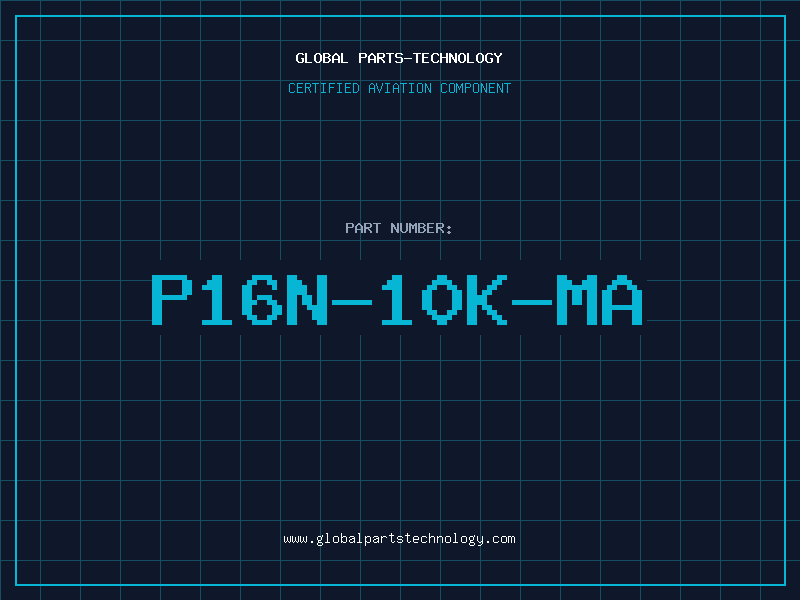 GLOBAL PARTS-TECHNOLOGY

CERTIFIED AVIATION COMPONENT

PART NUMBER:

P16N-10K-MA

www.globalpartstechnology.com