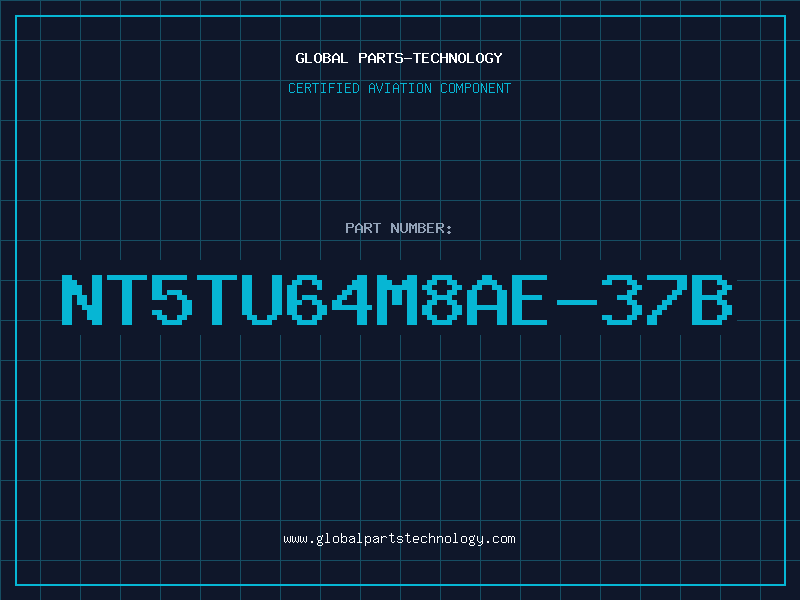 GLOBAL PARTS-TECHNOLOGY

CERTIFIED AVIATION COMPONENT

PART NUMBER:

NT5TU64M8AE-37B

www.globalpartstechnology.com