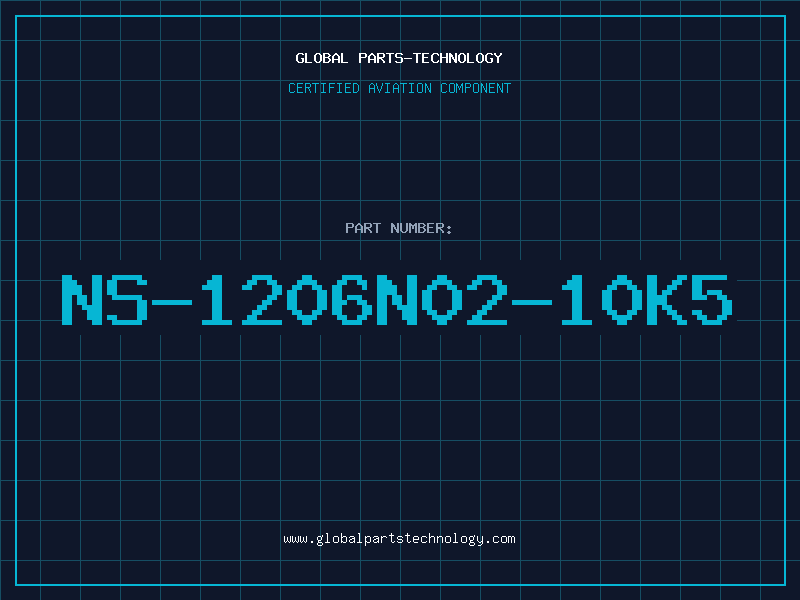 GLOBAL PARTS-TECHNOLOGY

CERTIFIED AVIATION COMPONENT

PART NUMBER:

NS-1206N02-10K5

www.globalpartstechnology.com