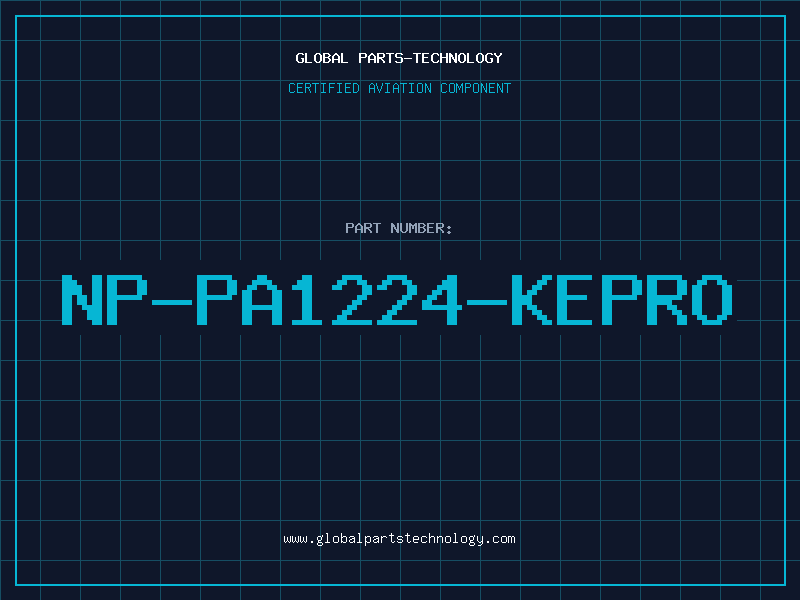 GLOBAL PARTS-TECHNOLOGY

CERTIFIED AVIATION COMPONENT

PART NUMBER:

NP-PA1224-KEPRO

www.globalpartstechnology.com