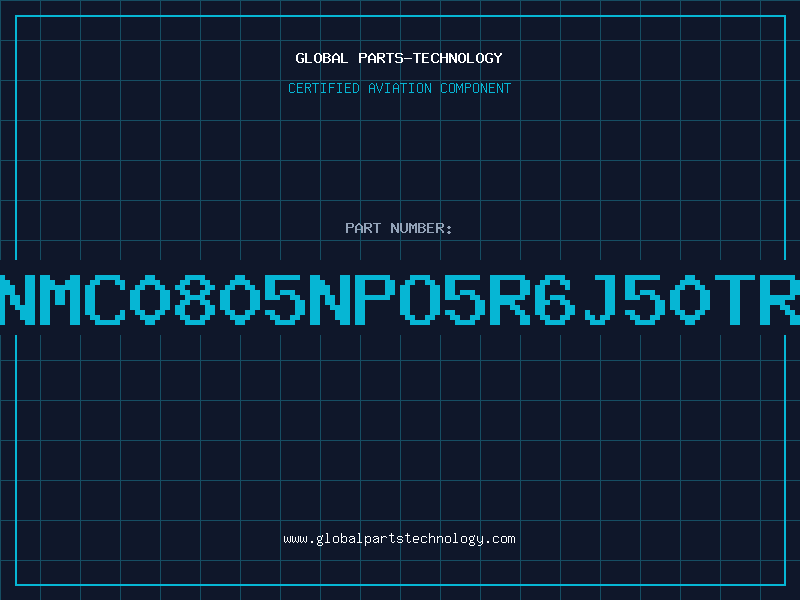 GLOBAL PARTS-TECHNOLOGY

CERTIFIED AVIATION COMPONENT

PART NUMBER:

NMC0805NPO5R6J50TR

www.globalpartstechnology.com