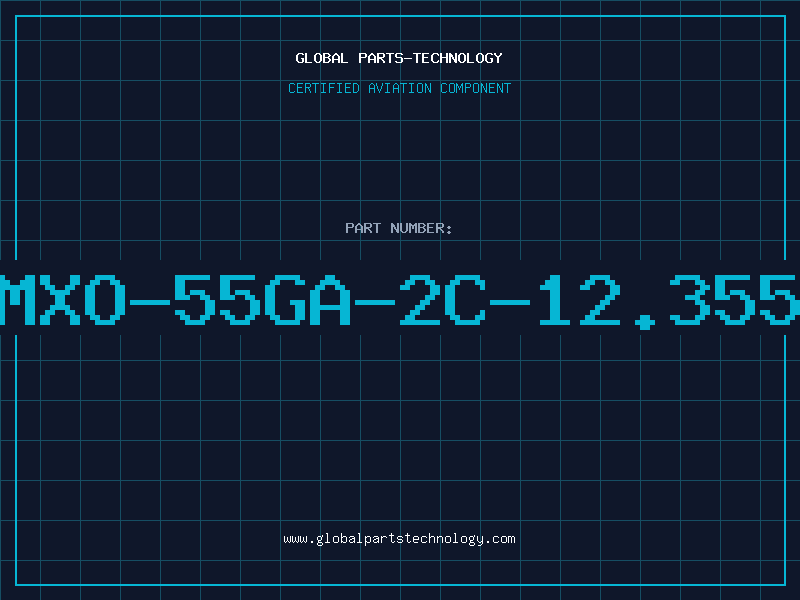 GLOBAL PARTS-TECHNOLOGY

CERTIFIED AVIATION COMPONENT

PART NUMBER:

MXO-55GA-2C-12.355

www.globalpartstechnology.com