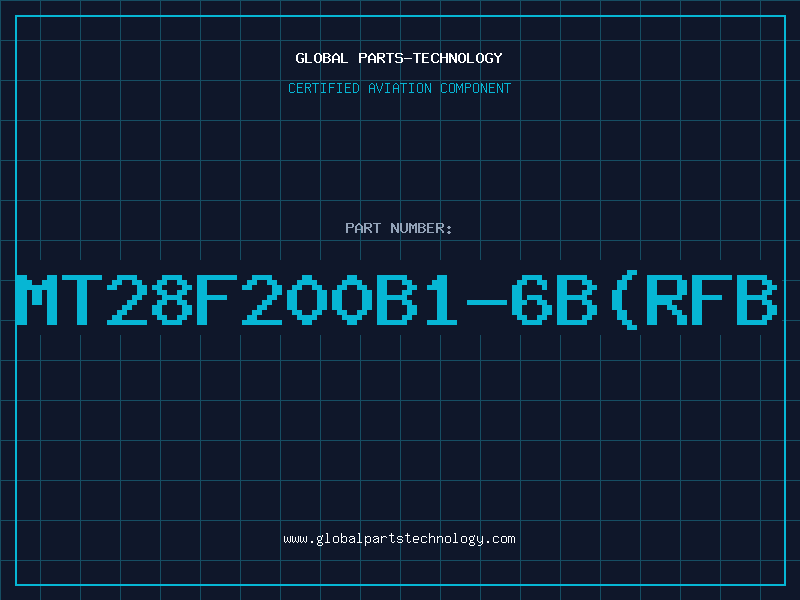 GLOBAL PARTS-TECHNOLOGY

CERTIFIED AVIATION COMPONENT

PART NUMBER:

MT28F200B1-6B(RFB

www.globalpartstechnology.com