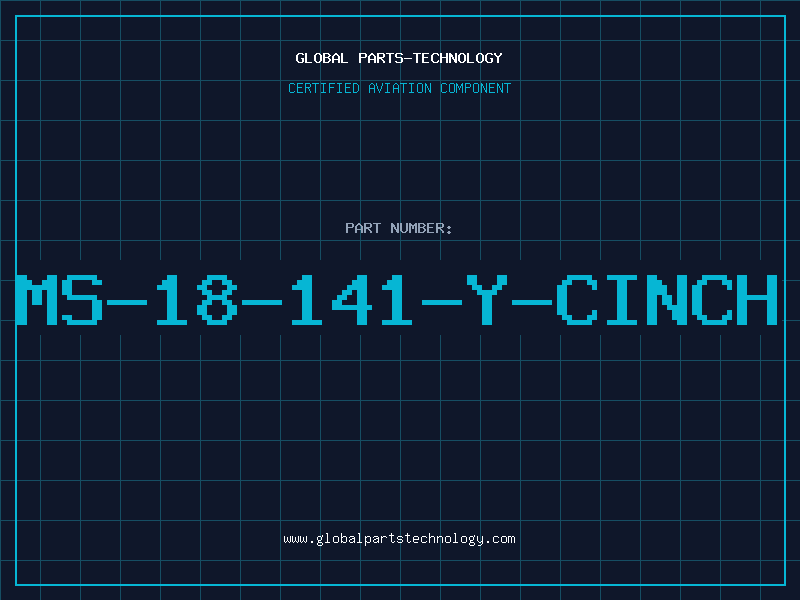 GLOBAL PARTS-TECHNOLOGY

CERTIFIED AVIATION COMPONENT

PART NUMBER:

MS-18-141-Y-CINCH

www.globalpartstechnology.com