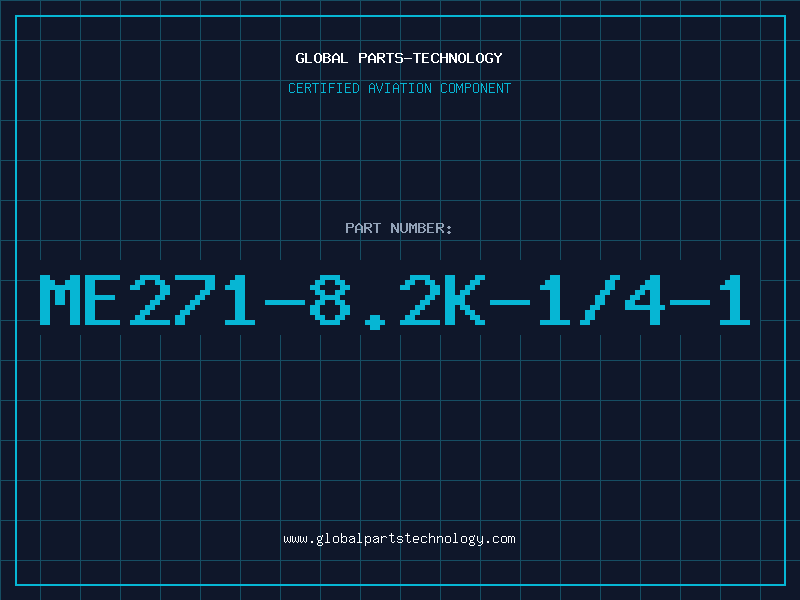 GLOBAL PARTS-TECHNOLOGY
CERTIFIED AVIATION COMPONENT

PART NUMBER:
ME271-8.2K-1/4-1

www.globalpartstechnology.com