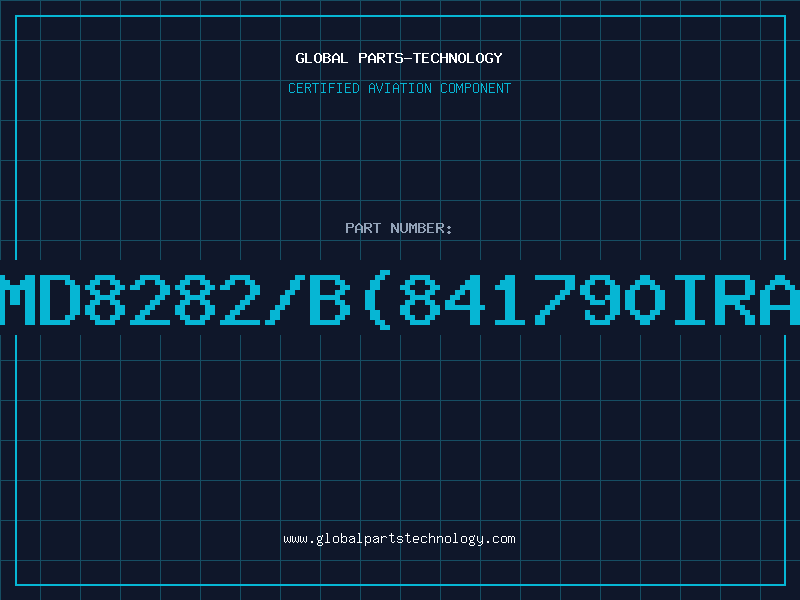 GLOBAL PARTS-TECHNOLOGY

CERTIFIED AVIATION COMPONENT

PART NUMBER:

MD8282/B(841790IRA

www.globalpartstechnology.com