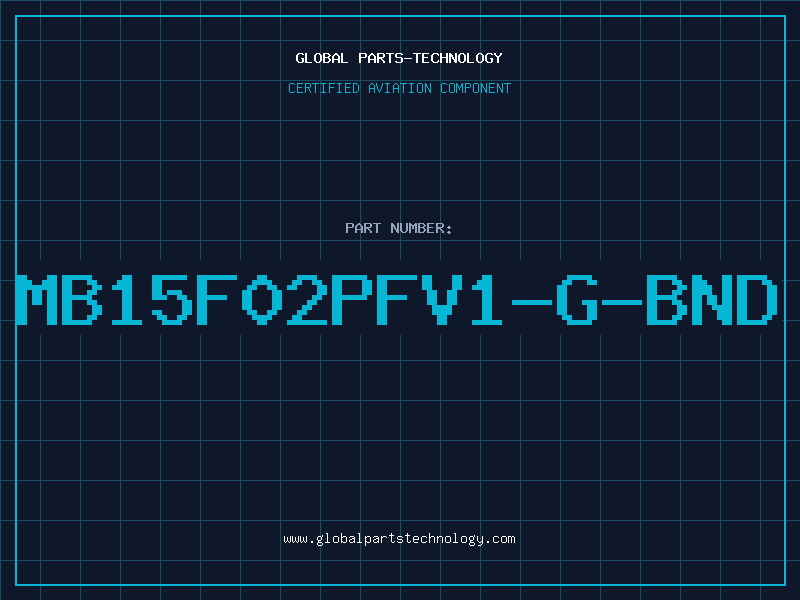 GLOBAL PARTS-TECHNOLOGY

CERTIFIED AVIATION COMPONENT

PART NUMBER:

MB15F02PFV1-G-BND

www.globalpartstechnology.com