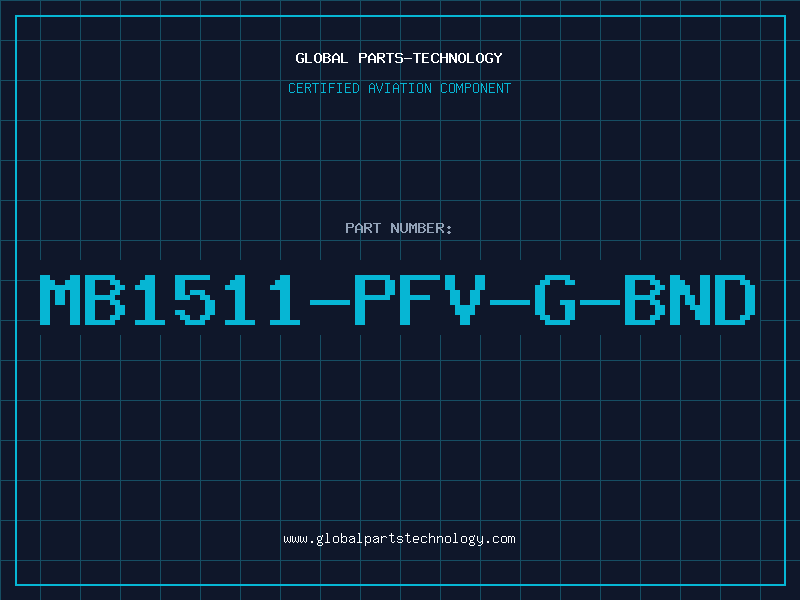 GLOBAL PARTS-TECHNOLOGY

CERTIFIED AVIATION COMPONENT

PART NUMBER:

MB1511-PFV-G-BND

www.globalpartstechnology.com