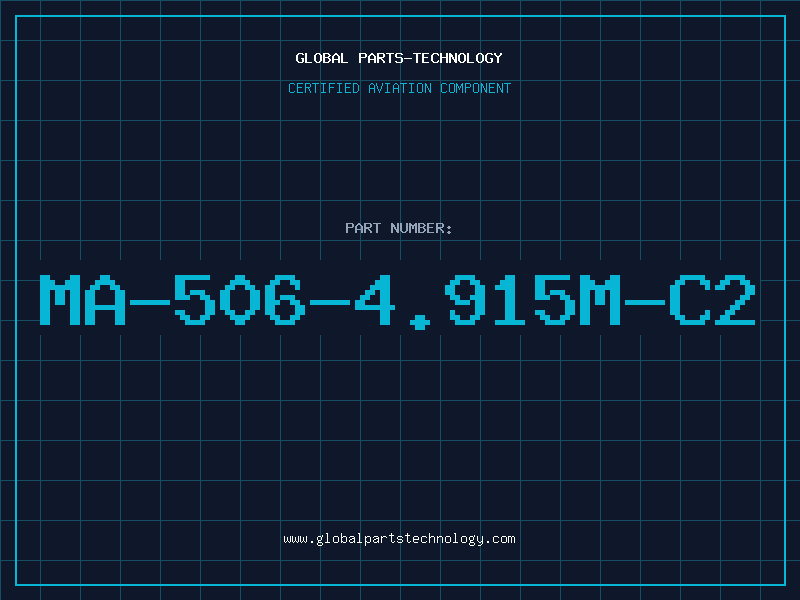 GLOBAL PARTS-TECHNOLOGY

CERTIFIED AVIATION COMPONENT

PART NUMBER:

MA-506-4.915M-C2

www.globalpartstechnology.com