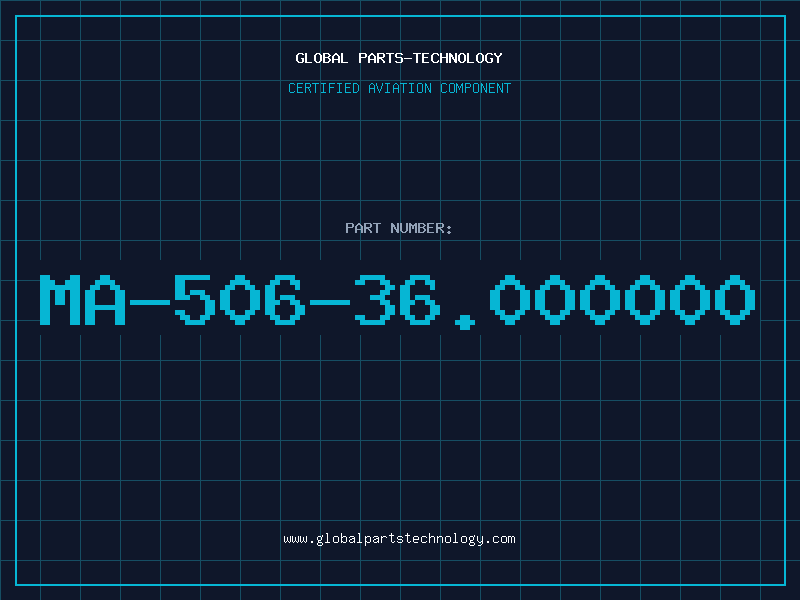 GLOBAL PARTS-TECHNOLOGY

CERTIFIED AVIATION COMPONENT

PART NUMBER:

MA-506-36.000000

www.globalpartstechnology.com