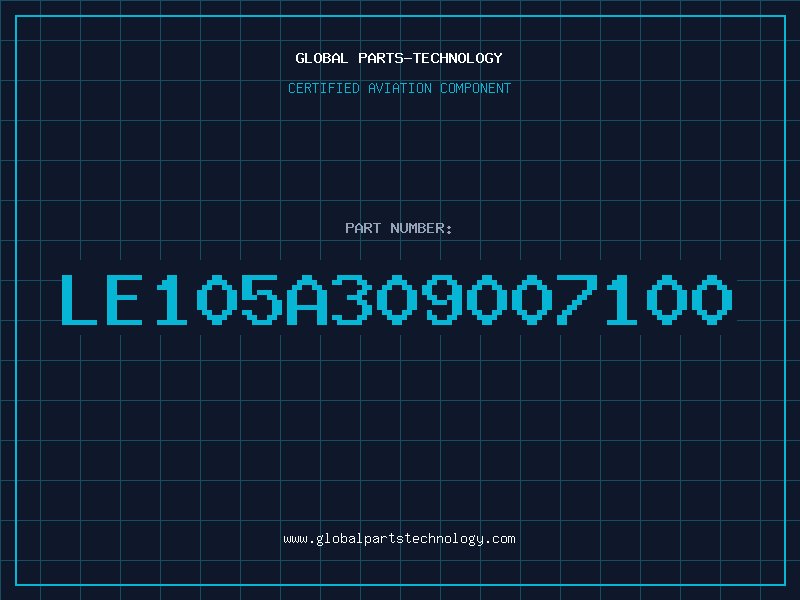 GLOBAL PARTS-TECHNOLOGY

CERTIFIED AVIATION COMPONENT

PART NUMBER:

LE105A309007100

www.globalpartstechnology.com