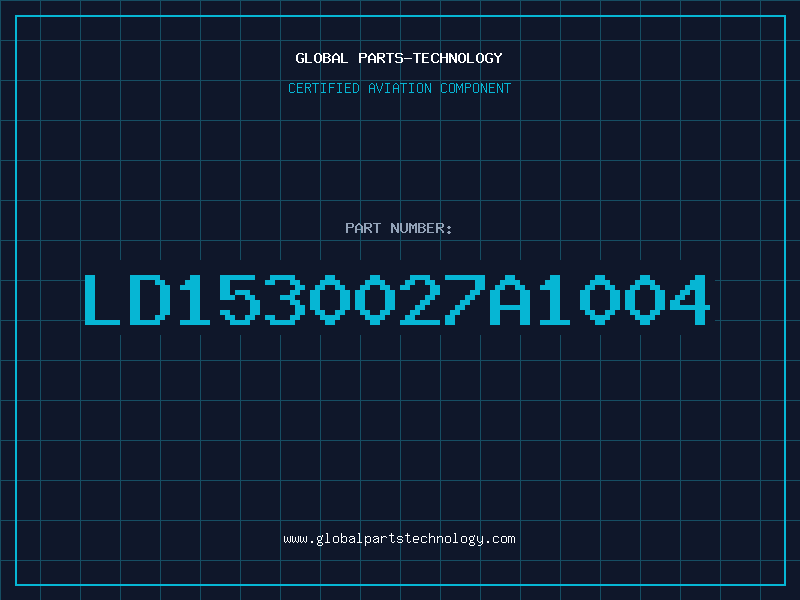 GLOBAL PARTS-TECHNOLOGY

CERTIFIED AVIATION COMPONENT

PART NUMBER:

LD1530027A1004

www.globalpartstechnology.com